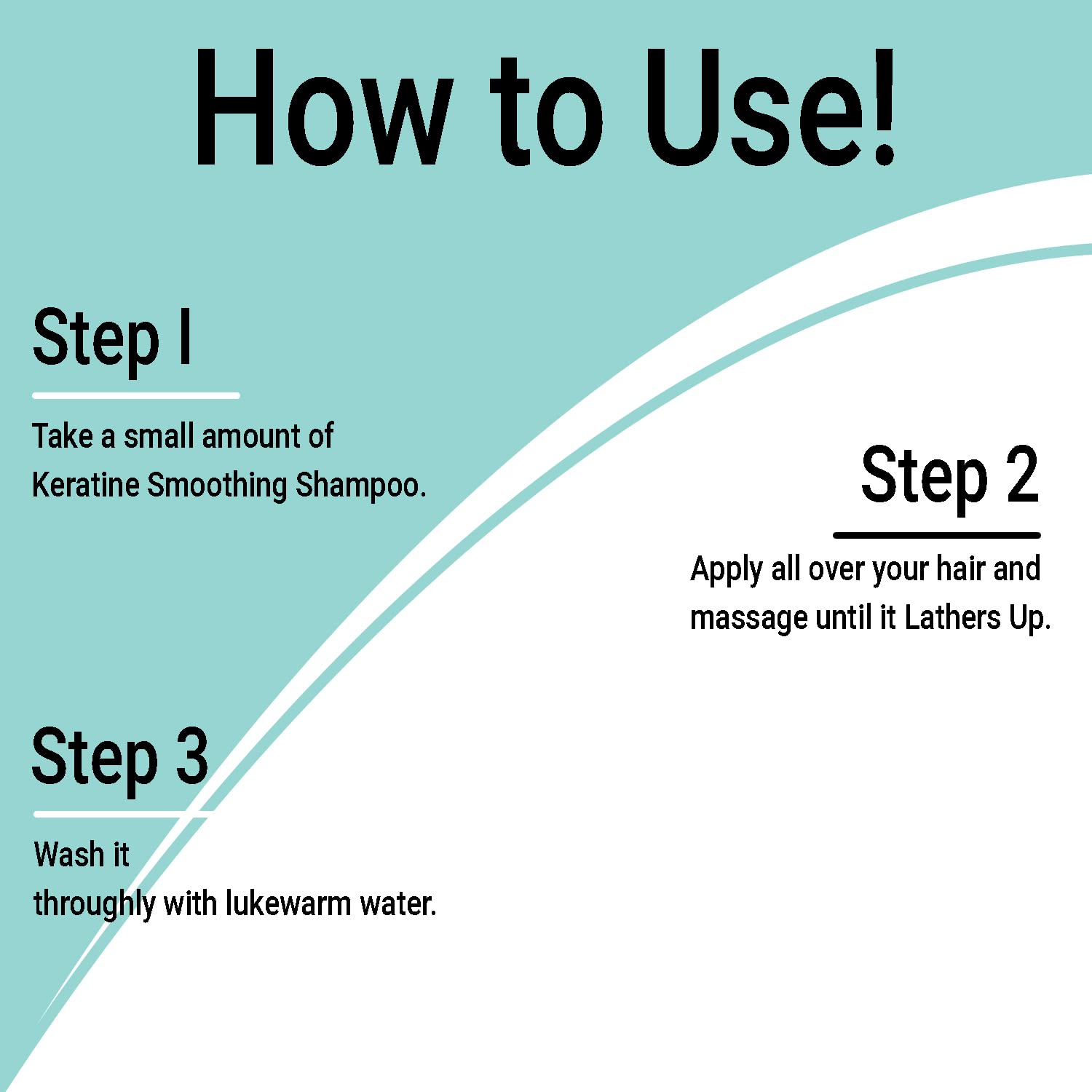 How to Use!

Step I

Take a small amount of Keratine Smoothing Shampoo.

Step 2

Apply all over your hair and massage until it Lathers Up.

Step 3

Wash it
throughly with lukewarm water.